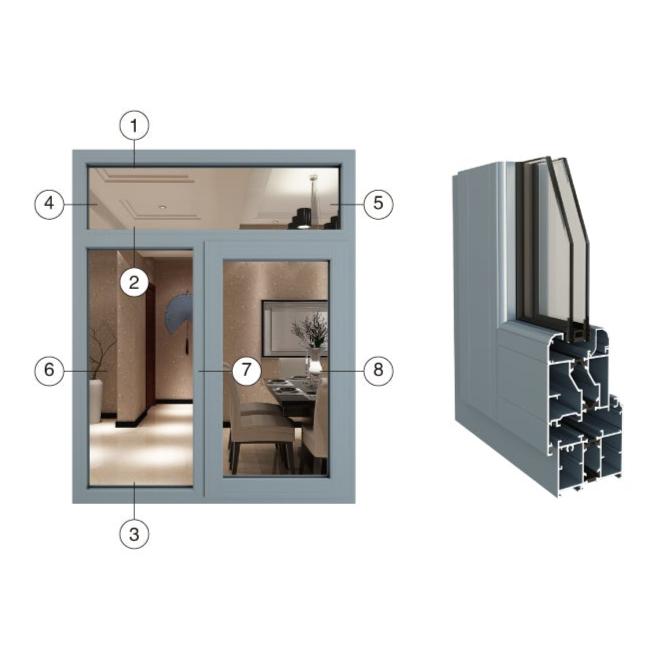 1
4
5
2
6
7
8
3